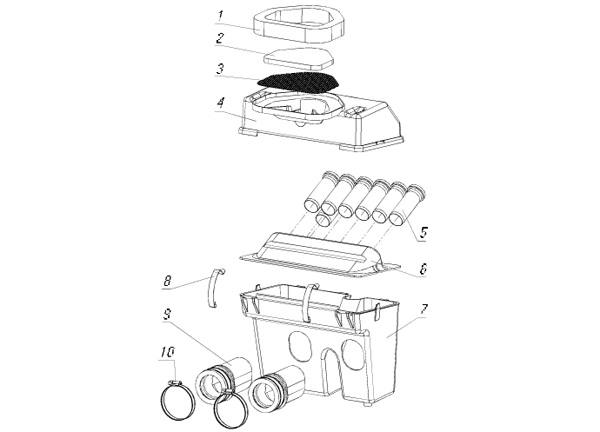 1
2
3
4
5
6
8
7
9
10