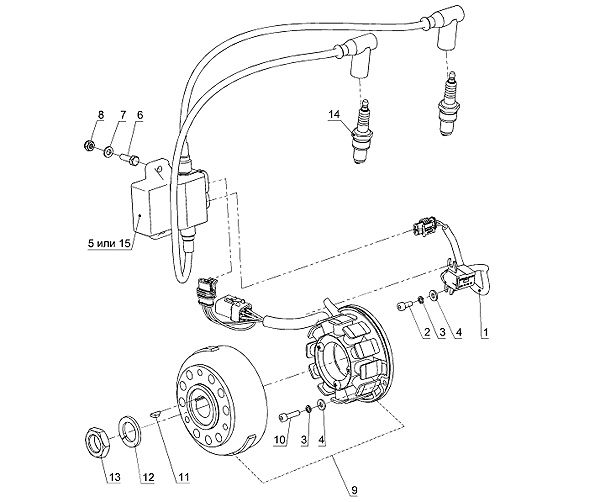 8
7
6
14
5 или 15
2
3
4
1
10
3
4
13
12
11
9