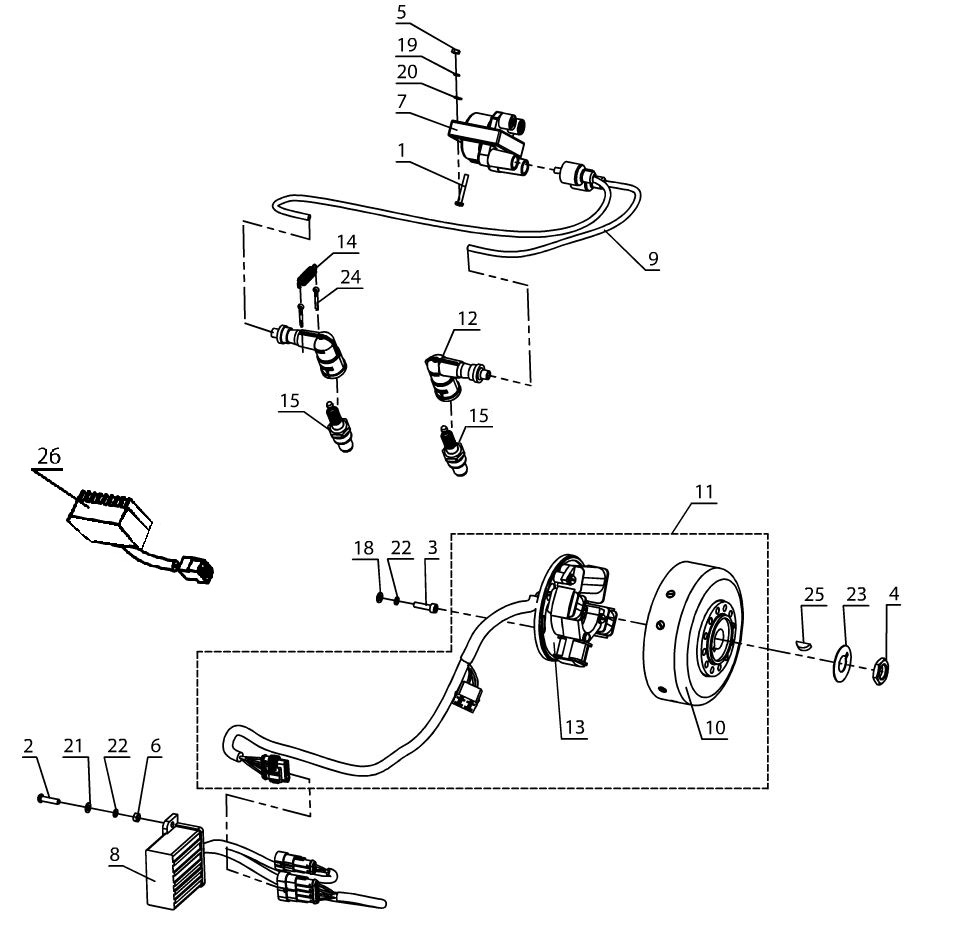 5
19
20
7
1
9
14
24
12
15
15
26
11
18
22
3
25
23
4
13
10
2
21
22
6
8