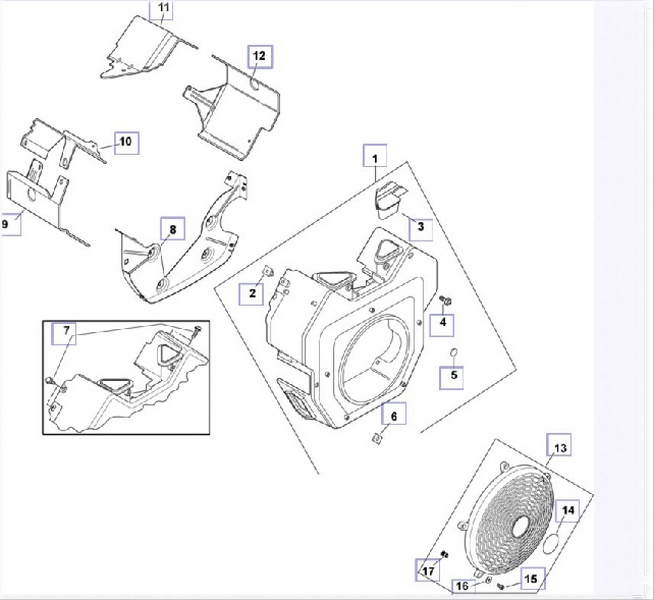 11
12
10
9
8
1
3
2
4
5
7
6
13
14
17
16
15