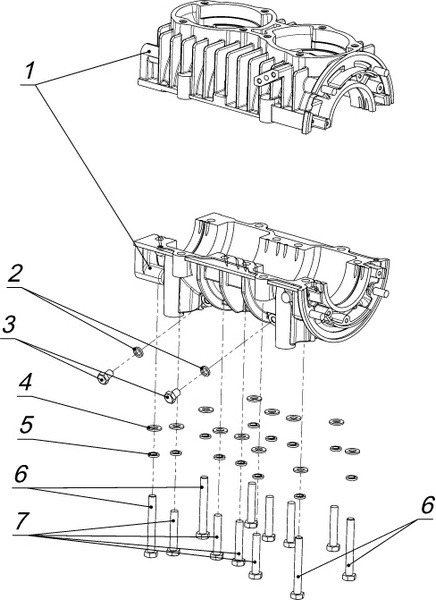 1
2
3
4
5
6
7
6