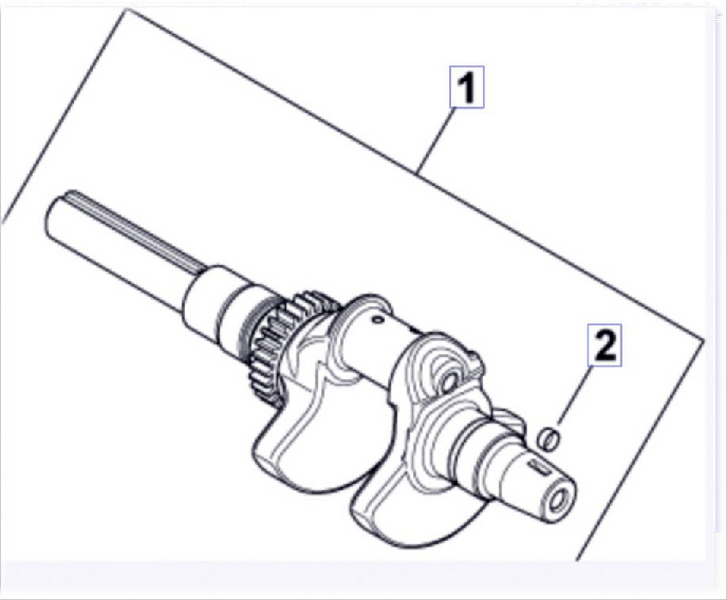 1

2