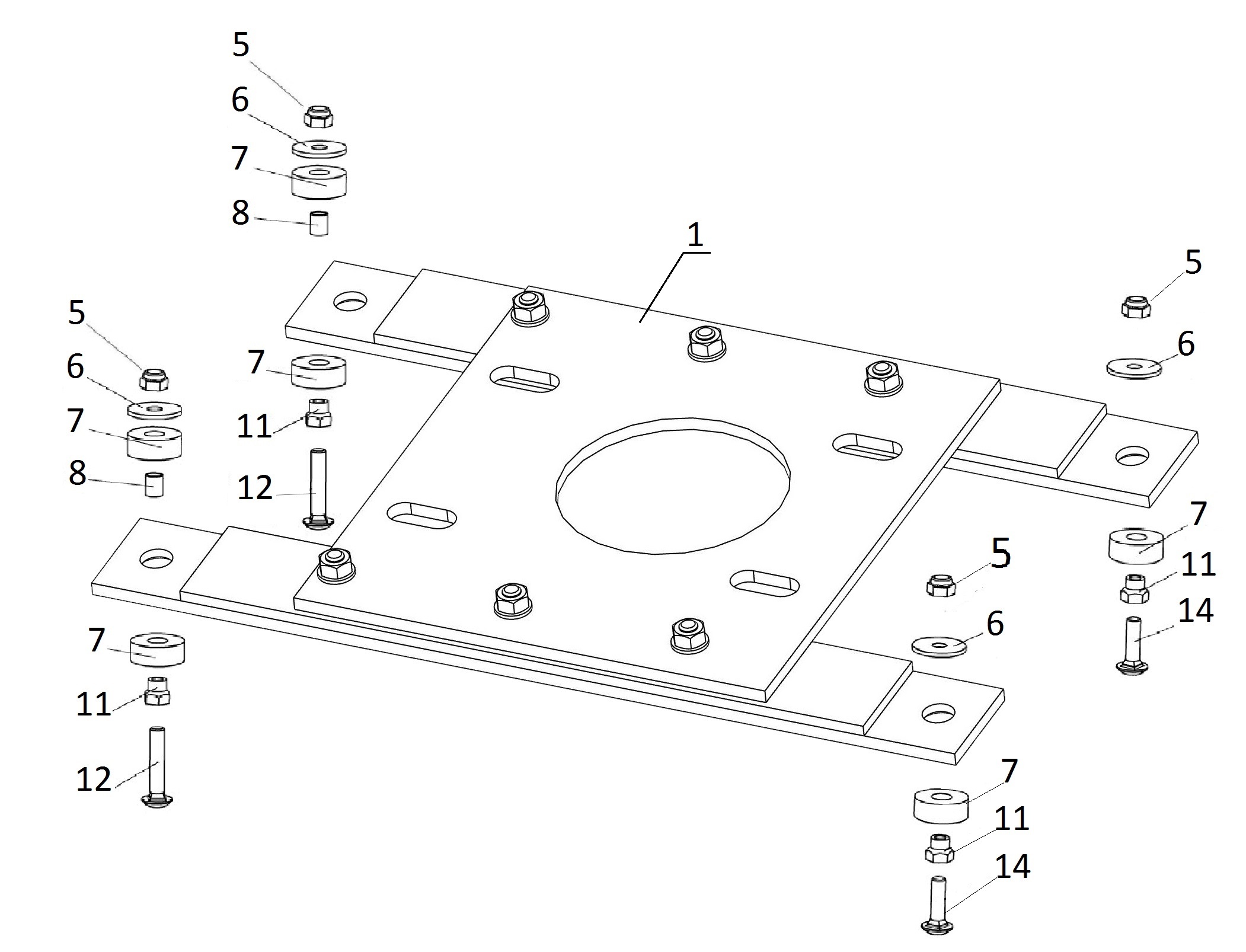 5
6
7
8
1
5
6
5
6
7
8
7
11
12
7
11
14
5
6
7
11
12
7
11
14